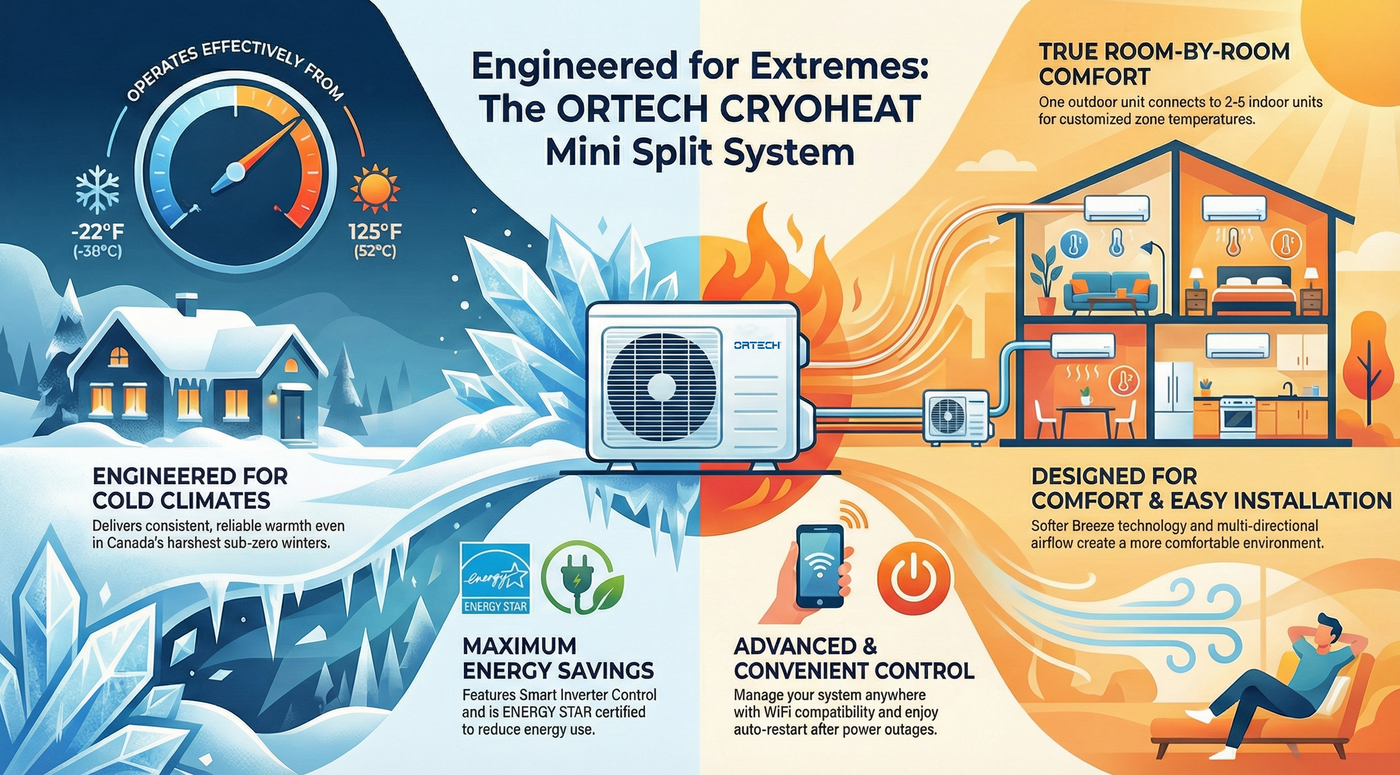 OPERATES EFFECTIVELY FROM

-22°F (-38°C)

125°F (52°C)

Engineered for Extremes: The ORTECH CRYOHEAT Mini Split System

TRUE ROOM-BY-ROOM COMFORT

One outdoor unit connects to 2-5 indoor units for customized zone temperatures.

ORTECH

ENGINEERED FOR COLD CLIMATES

Delivers consistent, reliable warmth even in Canada's harshest sub-zero winters.

DESIGNED FOR COMFORT & EASY INSTALLATION

Softer Breeze technology and multi-directional airflow create a more comfortable environment.

energy ENERGY STAR

MAXIMUM ENERGY SAVINGS

Features Smart Inverter Control and is ENERGY STAR certified to reduce energy use.

ADVANCED & CONVENIENT CONTROL

Manage your system anywhere with WiFi compatibility and enjoy auto-restart after power outages.